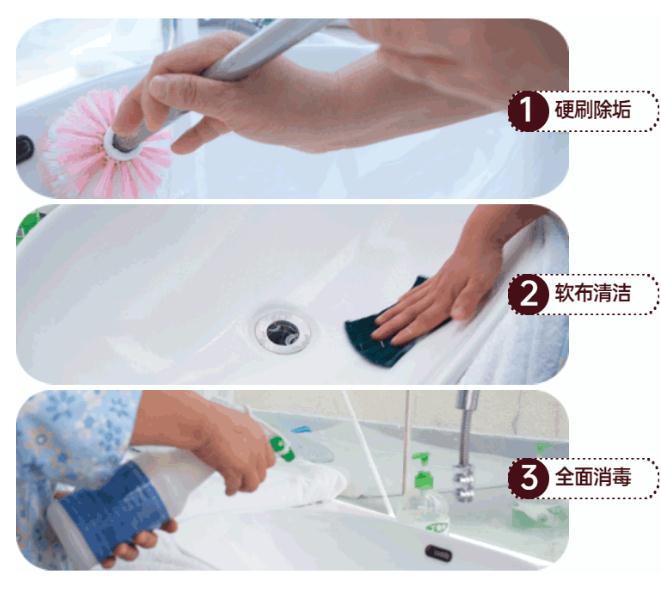 1 硬刷除垢

2 软布清洁

3 全面消毒